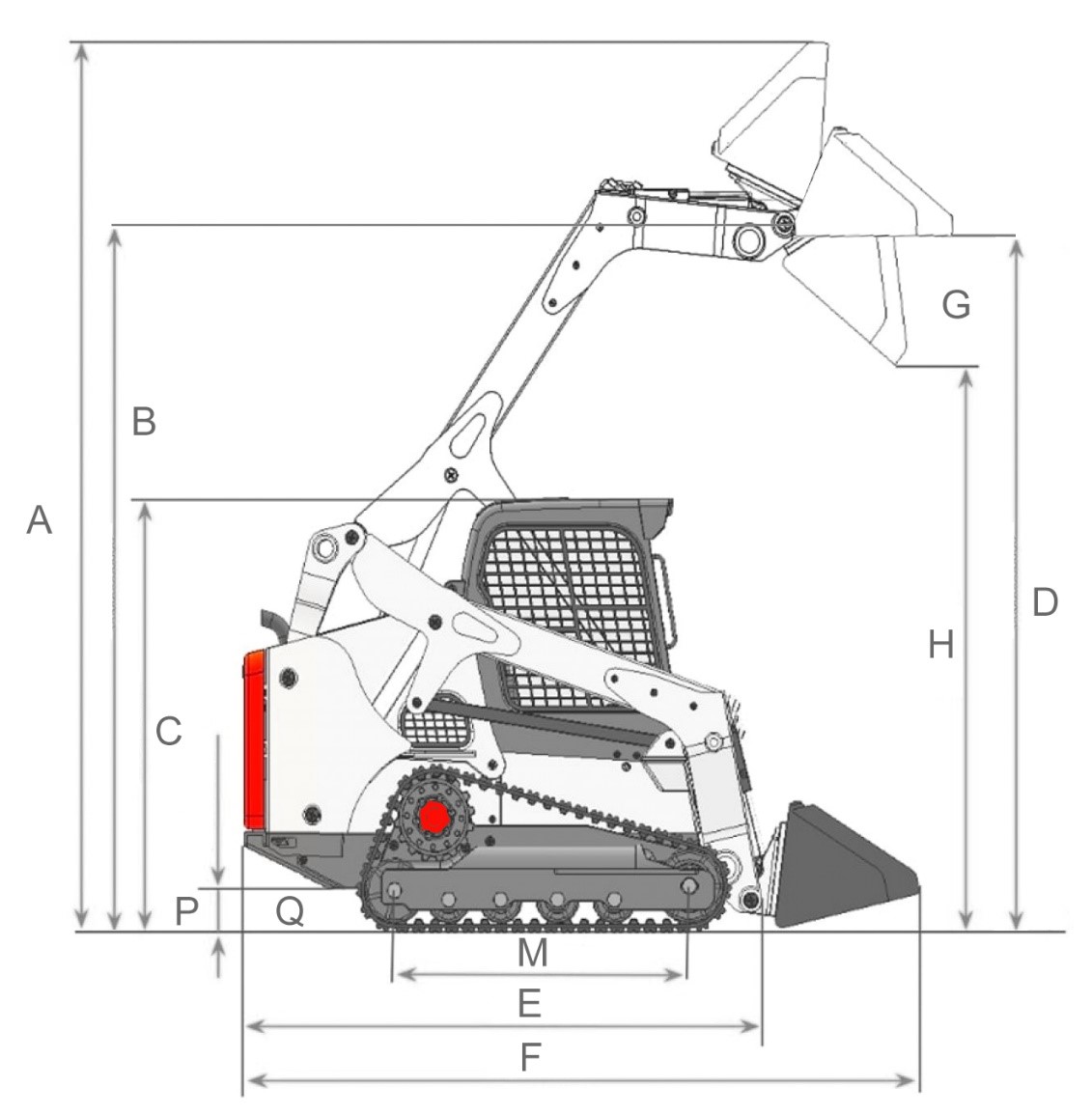 A
B
C
P
Q
G
H
D
M
E
F